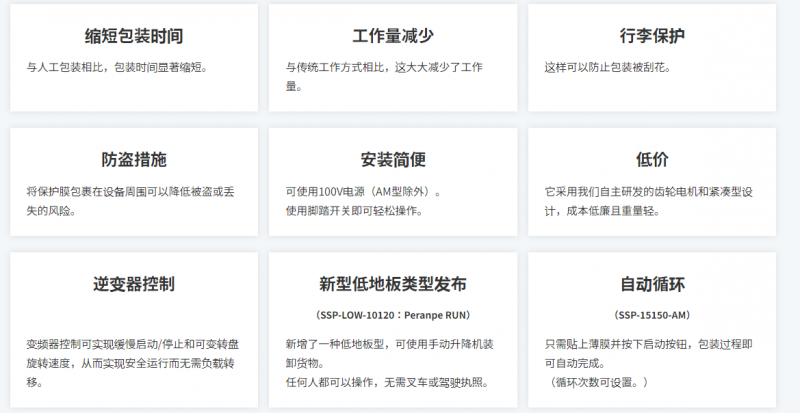 缩短包装时间

与人工包装相比，包装时间显著缩短。

工作量减少

与传统工作方式相比，这大大减少了工作量。

行李保护

这样可以防止包装被刮花。

防盗措施

将保护膜包裹在设备周围可以降低被盗或丢失的风险。

安装简便

可使用100V电源（AM型除外）。
使用脚踏开关即可轻松操作。

低价

它采用我们自主研发的齿轮电机和紧凑型设计，成本低廉且重量轻。

逆变器控制

变频器控制可实现缓慢启动/停止和可变转盘旋转速度，从而实现安全运行而无需负载转移。

新型低地板类型发布

（SSP-LOW-10120：Peranpe RUN）

新增了一种低地板型，可使用手动升降机装卸货物。
任何人都可以操作，无需叉车或驾驶执照。

自动循环

（SSP-15150-AM）

只需贴上薄膜并按下启动按钮，包装过程即可自动完成。
（循环次数可设置。）